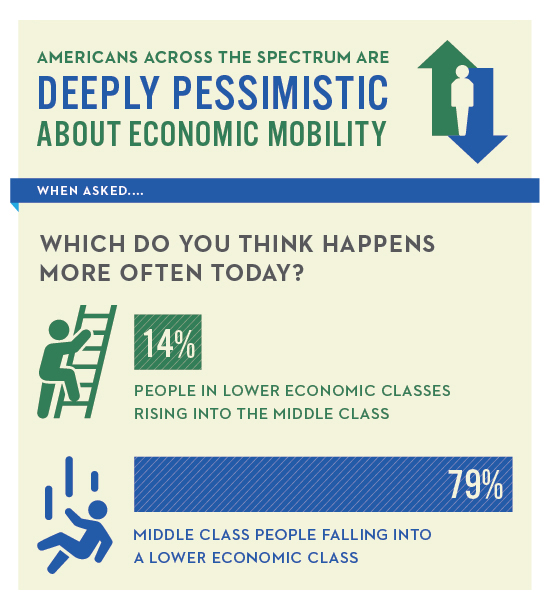 AMERICANS ACROSS THE SPECTRUM ARE
DEEPLY PESSIMISTIC
ABOUT ECONOMIC MOBILITY

WHEN ASKED....

WHICH DO YOU THINK HAPPENS MORE OFTEN TODAY?

14%

PEOPLE IN LOWER ECONOMIC CLASSES RISING INTO THE MIDDLE CLASS

79%

MIDDLE CLASS PEOPLE FALLING INTO A LOWER ECONOMIC CLASS